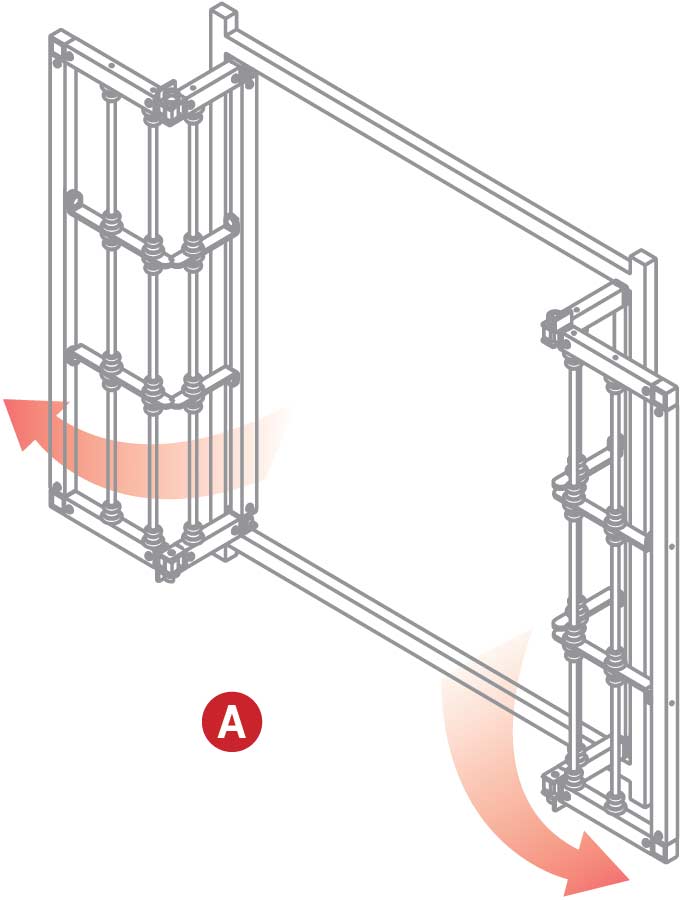 A